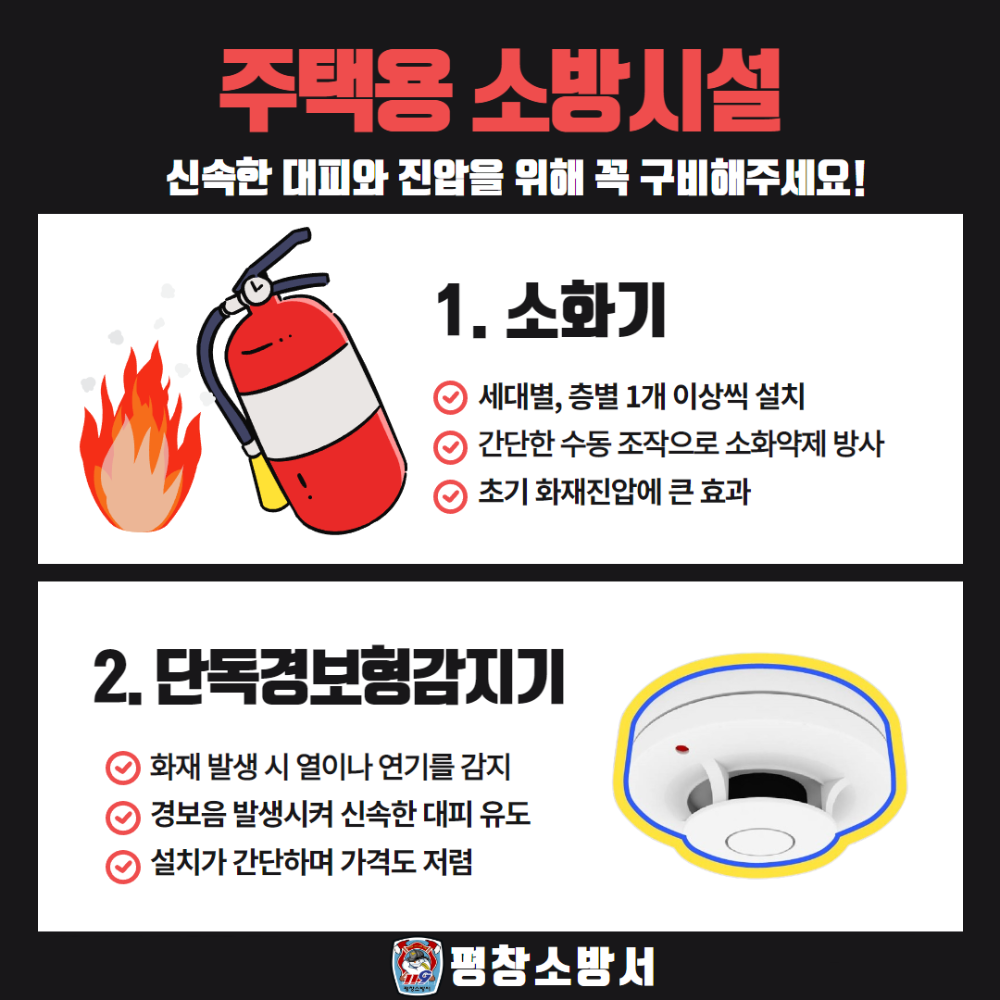 주택용 소방시설

신속한 대피와 진압을 위해 꼭 구비해주세요!

1. 소화기

세대별, 층별 1개 이상씩 설치
간단한 수동 조작으로 소화약제 방사
초기 화재진압에 큰 효과

2. 단독경보형감지기

화재 발생 시 열이나 연기를 감지
경보음 발생시켜 신속한 대피 유도
설치가 간단하며 가격도 저렴

평창소방서