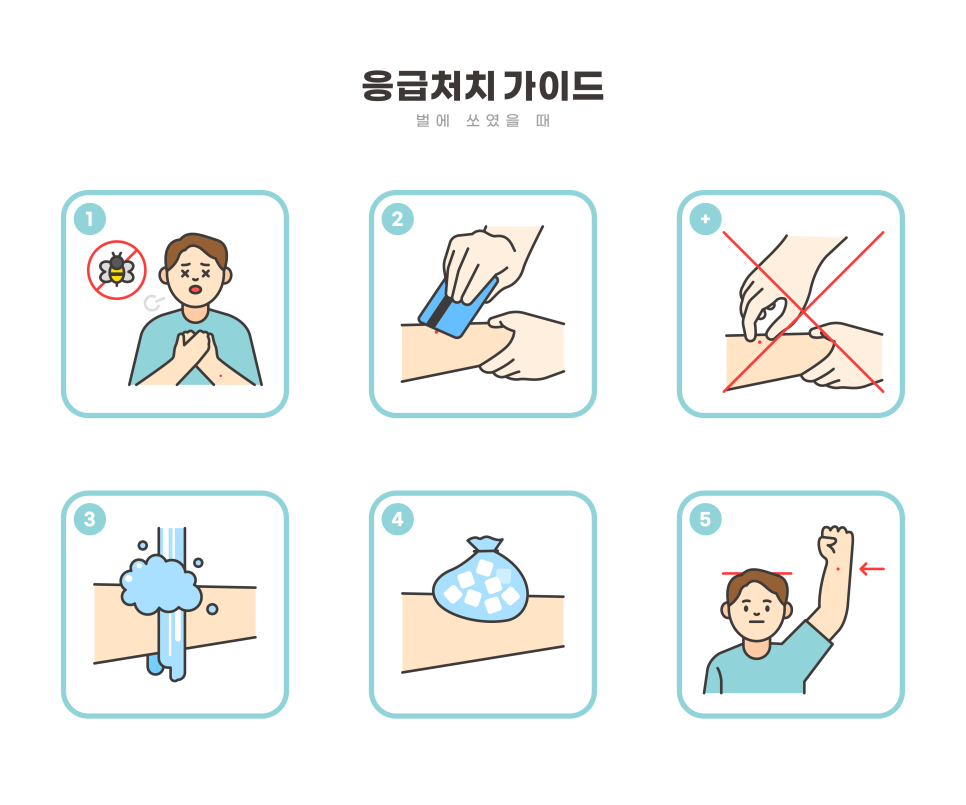 응급처치 가이드
벌에 쏘였을 때

1

2

+

3

4

5