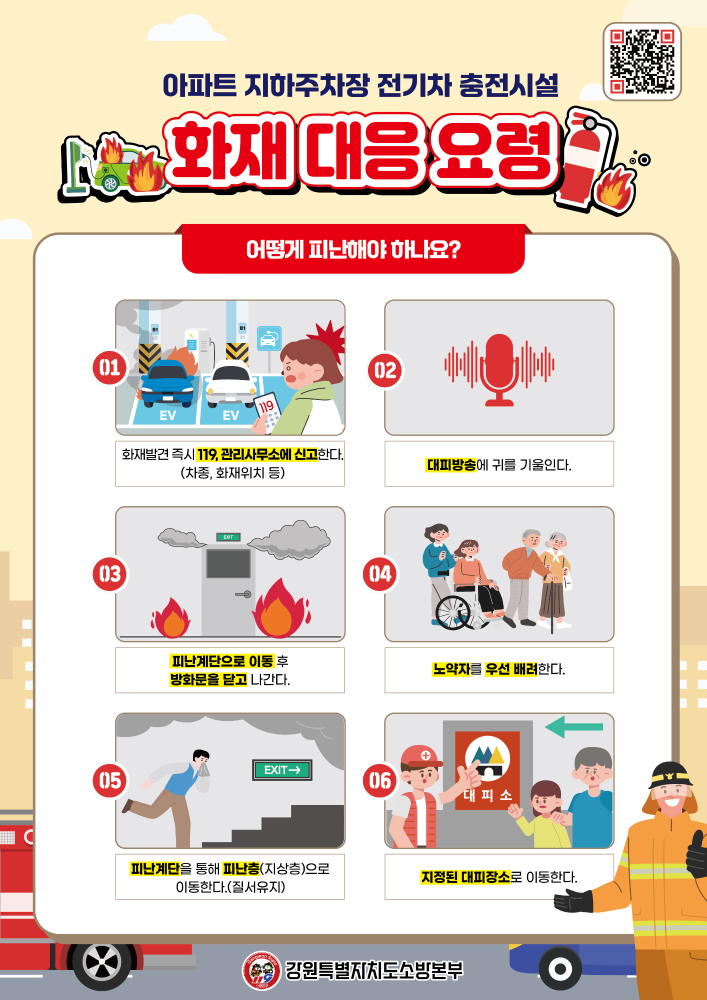 아파트 지하주차장 전기차 충전시설

화재 대응 요령

어떻게 피난해야 하나요?

01

EV EV 119

화재발견 즉시 119, 관리사무소에 신고한다. (차종, 화재위치 등)

02

대피방송에 귀를 기울인다.

03

EXIT

피난계단으로 이동 후 방화문을 닫고 나간다.

04

노약자를 우선 배려한다.

05

EXIT→

피난계단을 통해 피난층(지상층)으로 이동한다.(질서유지)

06

대 피 소

지정된 대피장소로 이동한다.

강원특별자치도소방본부