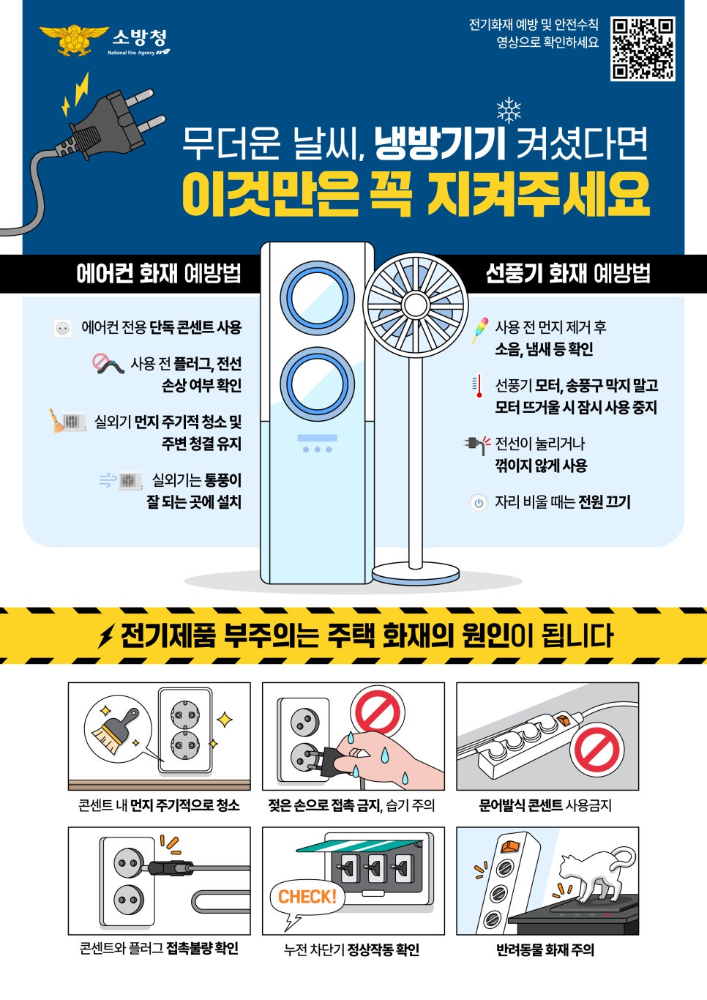 소방청
National Fire Agency

전기화재 예방 및 안전수칙
영상으로 확인하세요

무더운 날씨, 냉방기기 켜셨다면
이것만은 꼭 지켜주세요

에어컨 화재 예방법

에어컨 전용 단독 콘센트 사용

사용 전 플러그, 전선 손상 여부 확인

실외기 먼지 주기적 청소 및 주변 청결 유지

실외기는 통풍이 잘 되는 곳에 설치

선풍기 화재 예방법

사용 전 먼지 제거 후 소음, 냄새 등 확인

선풍기 모터, 송풍구 막지 말고 모터 뜨거울 시 잠시 사용 중지

전선이 눌리거나 꺾이지 않게 사용

자리 비울 때는 전원 끄기

전기제품 부주의는 주택 화재의 원인이 됩니다

콘센트 내 먼지 주기적으로 청소

젖은 손으로 접촉 금지, 습기 주의

문어발식 콘센트 사용금지

콘센트와 플러그 접촉불량 확인

CHECK!

누전 차단기 정상작동 확인

반려동물 화재 주의